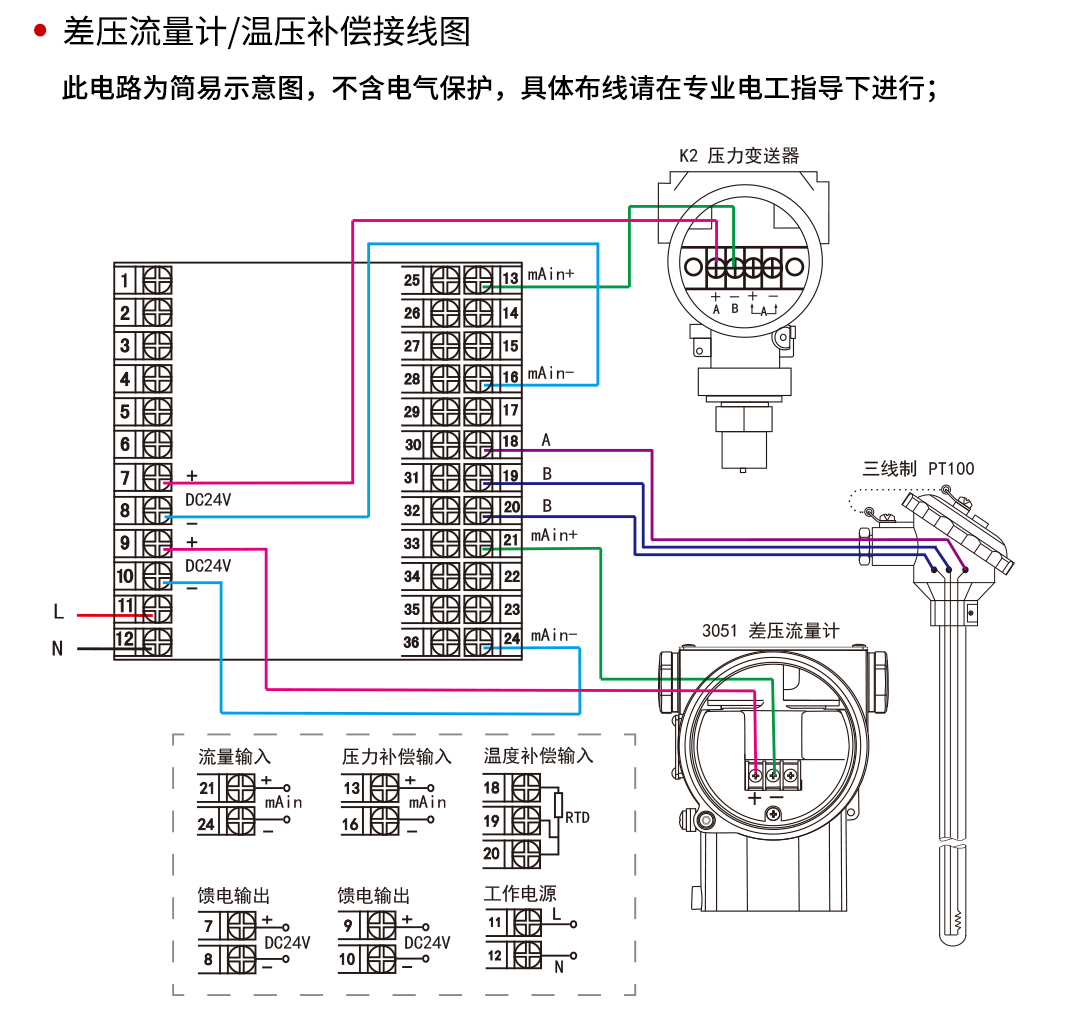 差压流量计/温压补偿接线图

此电路为简易示意图，不含电气保护，具体布线请在专业电工指导下进行；

K2 压力变送器

+ − + −
A B A

1
2
3
4
5
6
7 +
DC24V
8 −
9 +
DC24V
10 −
11
12

L
N

25 13 mAin+
26 14
27 15
28 16 mAin−
29 17
30 18 A
31 19 B
32 20 B
33 21 mAin+
34 22
35 23
36 24 mAin−

三线制 PT100

3051 差压流量计

+ −

流量输入
21 +
mAin
24 −

压力补偿输入
13 +
mAin
16 −

温度补偿输入
18
19 RTD
20

馈电输出
7 +
DC24V
8 −

馈电输出
9 +
DC24V
10 −

工作电源
11 L
12 N